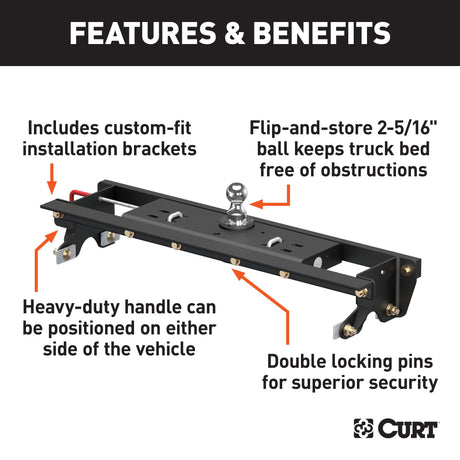 FEATURES & BENEFITS

Includes custom-fit installation brackets

Flip-and-store 2-5/16" ball keeps truck bed free of obstructions

Heavy-duty handle can be positioned on either side of the vehicle

Double locking pins for superior security

CURT